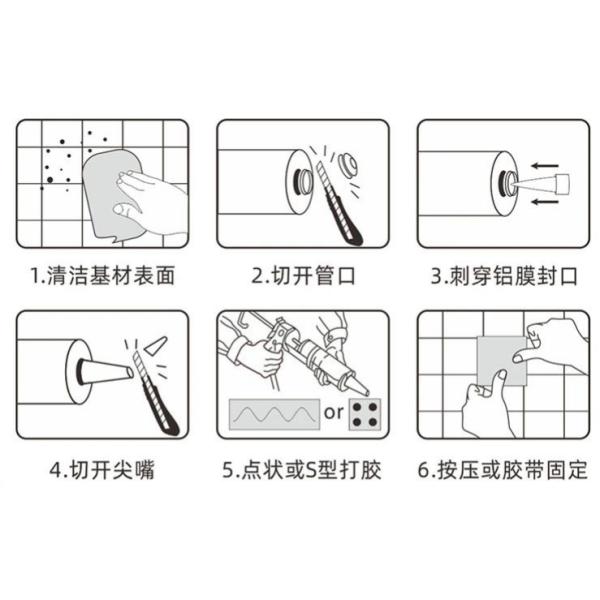 1.清洁基材表面

2.切开管口

3.刺穿铝膜封口

4.切开尖嘴

or

5.点状或S型打胶

6.按压或胶带固定