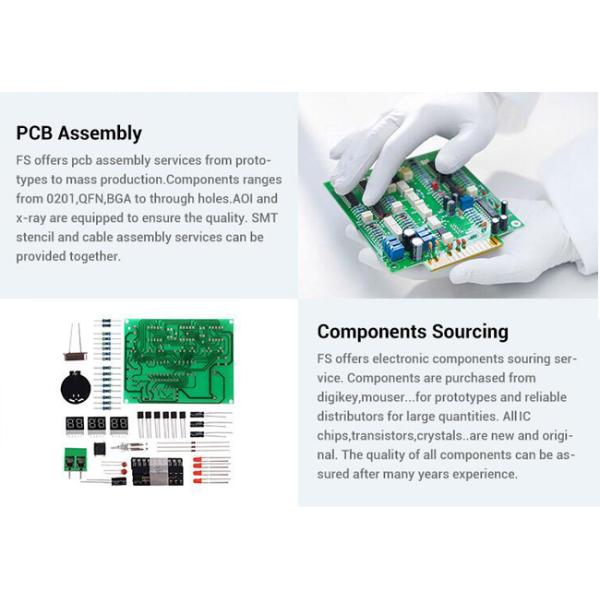 PCB Assembly

FS offers pcb assembly services from prototypes to mass production.Components ranges from 0201,QFN,BGA to through holes.AOI and x-ray are equipped to ensure the quality. SMT stencil and cable assembly services can be provided together.

Components Sourcing

FS offers electronic components souring service. Components are purchased from digikey,mouser...for prototypes and reliable distributors for large quantities. All IC chips,transistors,crystals..are new and original. The quality of all components can be assured after many years experience.