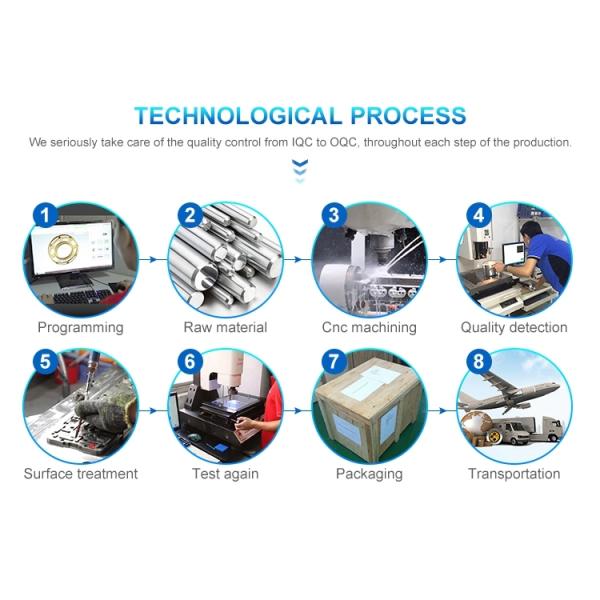 TECHNOLOGICAL PROCESS

We seriously take care of the quality control from IQC to OQC, throughout each step of the production.

1
Programming

2
Raw material

3
Cnc machining

4
Quality detection

5
Surface treatment

6
Test again

7
Packaging

8
Transportation