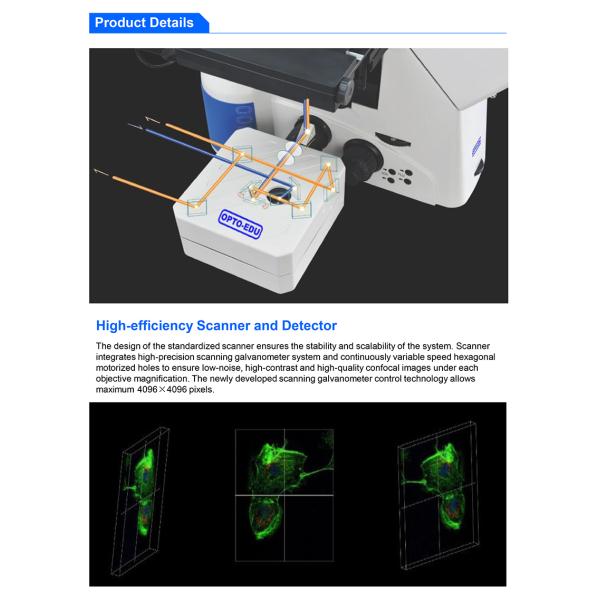 Product Details

OPTO-EDU

High-efficiency Scanner and Detector

The design of the standardized scanner ensures the stability and scalability of the system. Scanner integrates high-precision scanning galvanometer system and continuously variable speed hexagonal motorized holes to ensure low-noise, high-contrast and high-quality confocal images under each objective magnification. The newly developed scanning galvanometer control technology allows maximum 4096×4096 pixels.