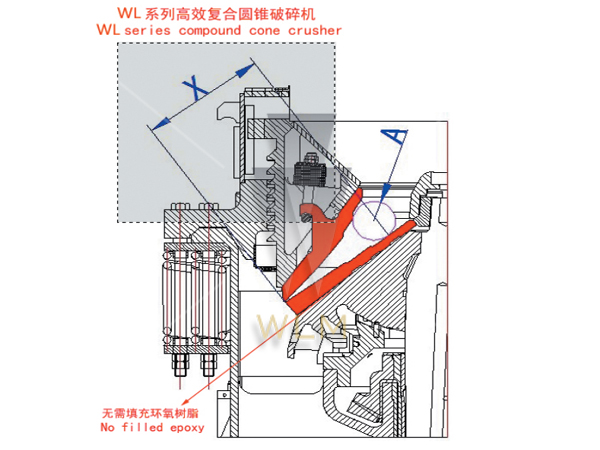 WL 系列高效复合圆锥破碎机
WL series compound cone crusher

X

A

WLM

无需填充环氧树脂
No filled epoxy