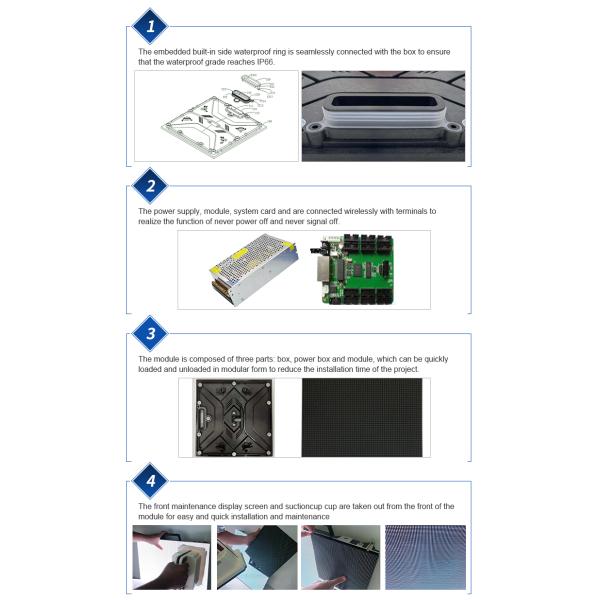 1

The embedded built-in side waterproof ring is seamlessly connected with the box to ensure that the waterproof grade reaches IP66.

2

The power supply, module, system card and are connected wirelessly with terminals to realize the function of never power off and never signal off.

3

The module is composed of three parts: box, power box and module, which can be quickly loaded and unloaded in modular form to reduce the installation time of the project.

4

The front maintenance display screen and suctioncup cup are taken out from the front of the module for easy and quick installation and maintenance