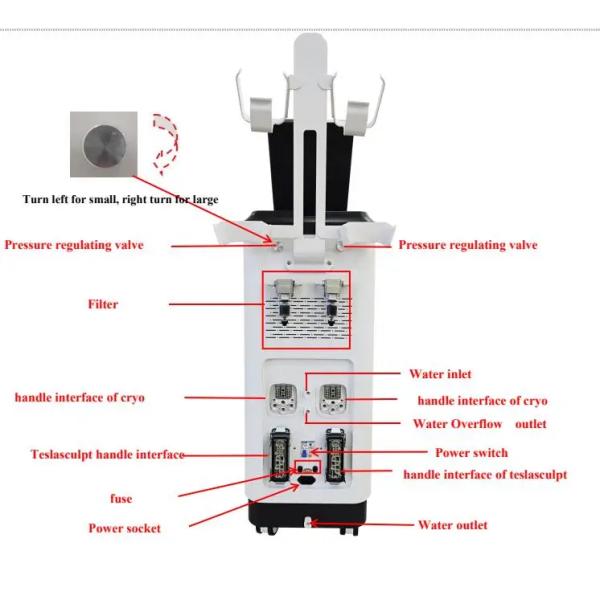 Turn left for small, right turn for large

Pressure regulating valve

Pressure regulating valve

Filter

Water inlet

handle interface of cryo

handle interface of cryo

Water Overflow outlet

Teslasculpt handle interface

Power switch

handle interface of teslasculpt

fuse

Power socket

Water outlet