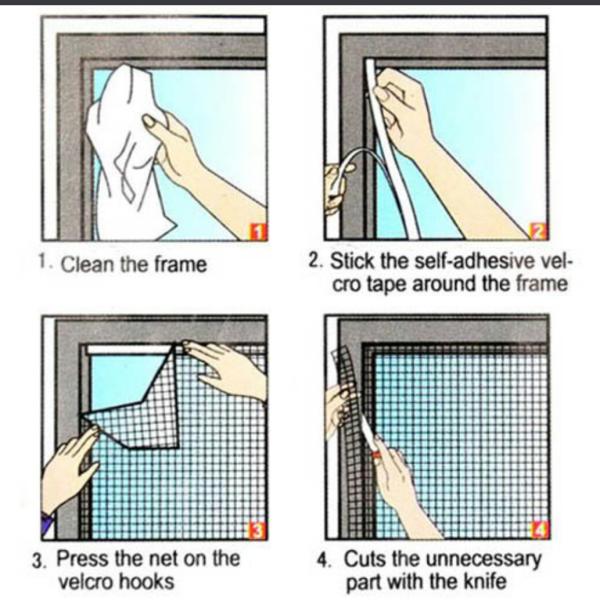 1

1. Clean the frame

2

2. Stick the self-adhesive velcro tape around the frame

3

3. Press the net on the velcro hooks

4

4. Cuts the unnecessary part with the knife