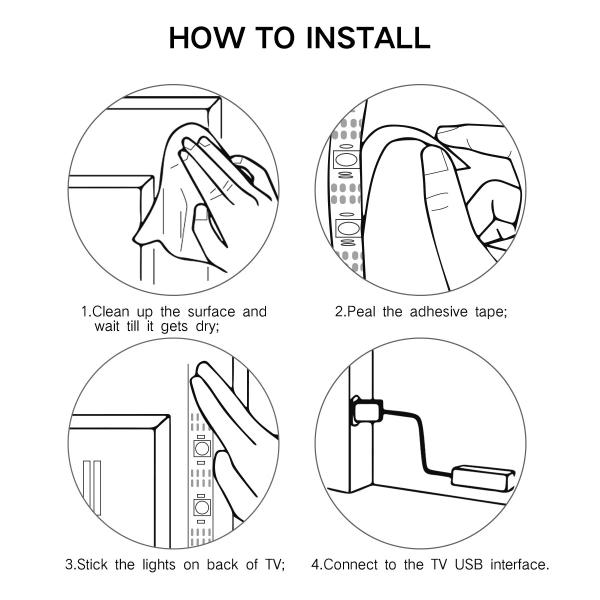 HOW TO INSTALL

1.Clean up the surface and wait till it gets dry;

2.Peal the adhesive tape;

3.Stick the lights on back of TV;

4.Connect to the TV USB interface.