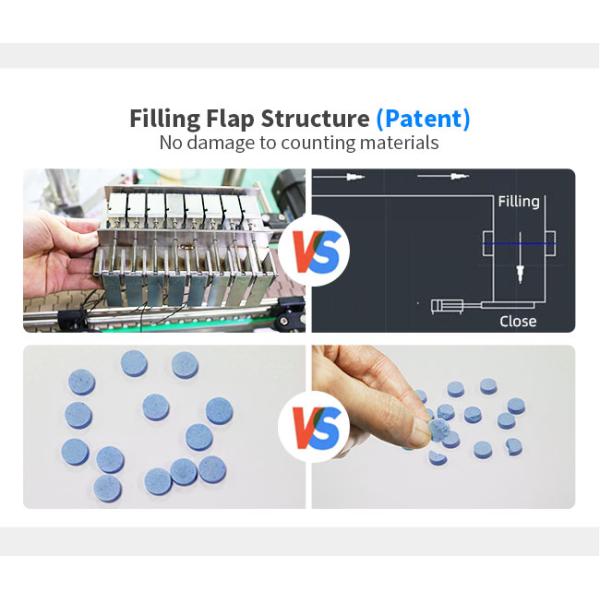 Filling Flap Structure (Patent)
No damage to counting materials

VS

Filling

Close

VS