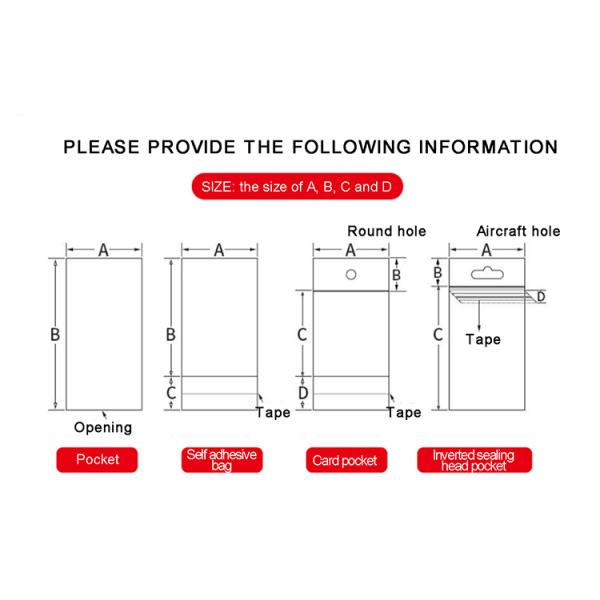 PLEASE PROVIDE THE FOLLOWING INFORMATION

SIZE: the size of A, B, C and D

A
B
Opening
Pocket

A
B
C
Tape
Self adhesive bag

Round hole
A
B
C
D
Tape
Card pocket

Aircraft hole
A
B
D
C
Tape
Inverted sealing head pocket