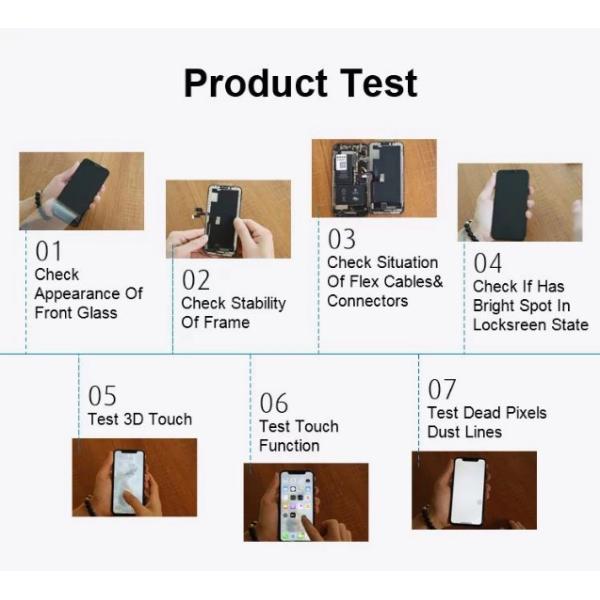 Product Test

01
Check Appearance Of Front Glass

02
Check Stability Of Frame

03
Check Situation Of Flex Cables& Connectors

04
Check If Has Bright Spot In Locksreen State

05
Test 3D Touch

06
Test Touch Function

07
Test Dead Pixels Dust Lines