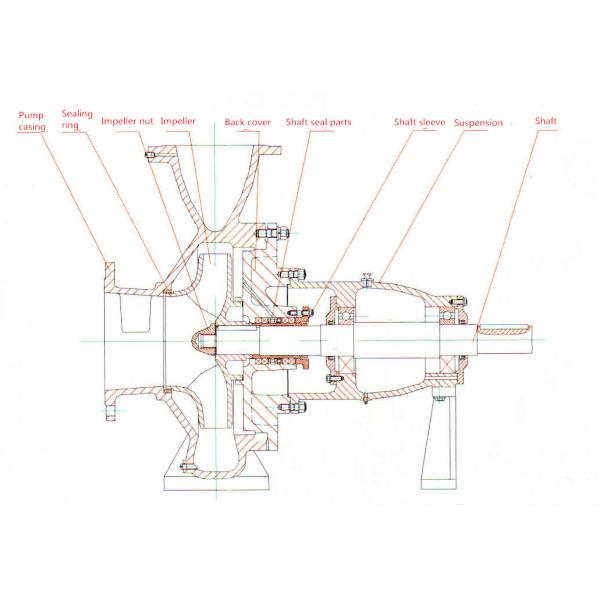 Pump casing
Sealing ring
Impeller nut
Impeller
Back cover
Shaft seal parts
Shaft sleeve
Suspension
Shaft