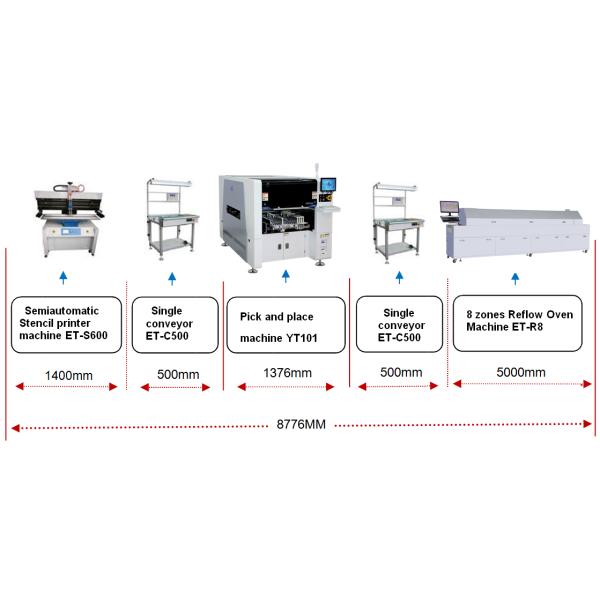 Semiautomatic Stencil printer machine ET-S600

Single conveyor ET-C500

Pick and place machine YT101

Single conveyor ET-C500

8 zones Reflow Oven Machine ET-R8

1400mm

500mm

1376mm

500mm

5000mm

8776MM