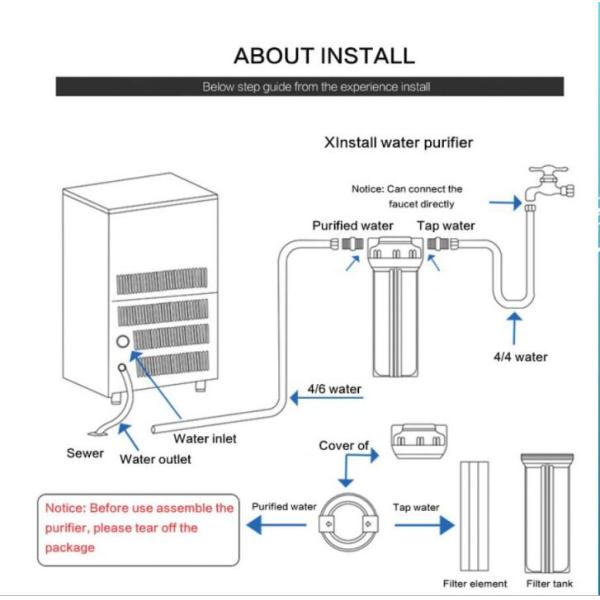 ABOUT INSTALL

Below step guide from the experience install

XInstall water purifier

Notice: Can connect the faucet directly

Purified water

Tap water

4/4 water

4/6 water

Water inlet

Sewer

Water outlet

Cover of

Notice: Before use assemble the purifier, please tear off the package

Purified water

Tap water

Filter element

Filter tank