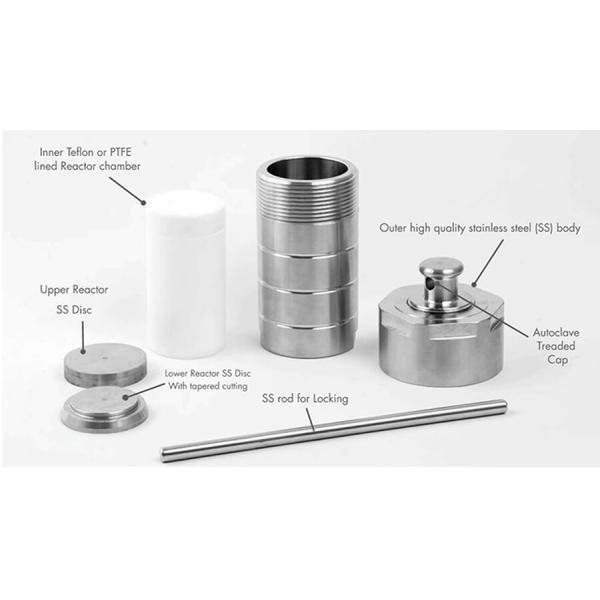 Inner Teflon or PTFE lined Reactor chamber

Outer high quality stainless steel (SS) body

Upper Reactor SS Disc

Autoclave Treaded Cap

Lower Reactor SS Disc With tapered cutting

SS rod for Locking