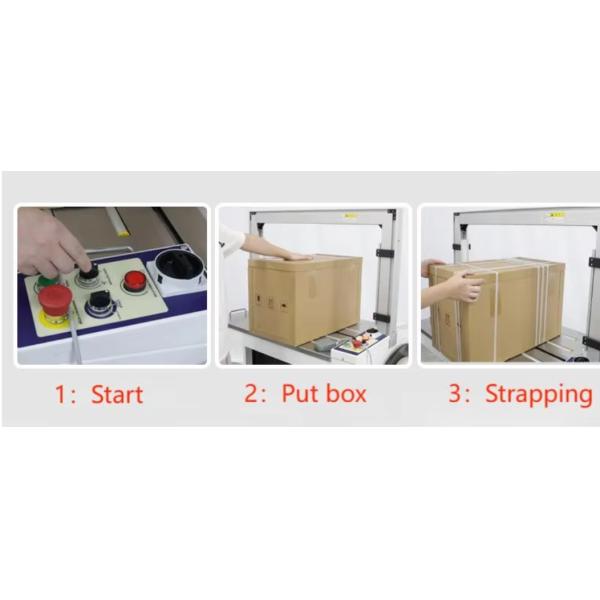 1： Start

2： Put box

3： Strapping