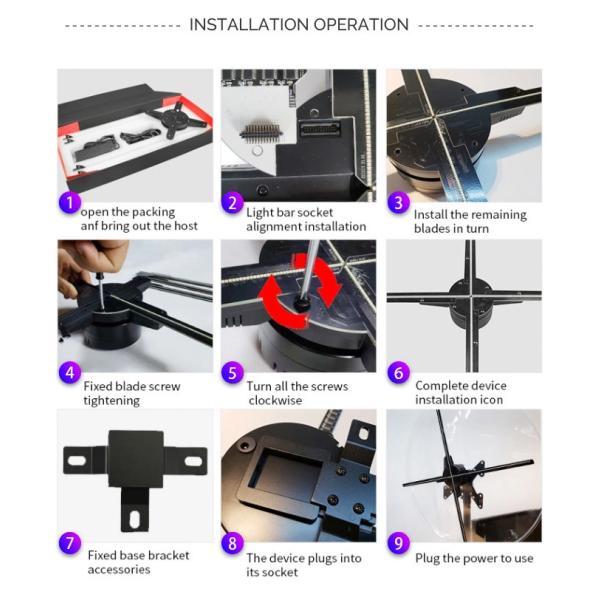 INSTALLATION OPERATION

1 open the packing anf bring out the host

2 Light bar socket alignment installation

3 Install the remaining blades in turn

4 Fixed blade screw tightening

5 Turn all the screws clockwise

6 Complete device installation icon

7 Fixed base bracket accessories

8 The device plugs into its socket

9 Plug the power to use